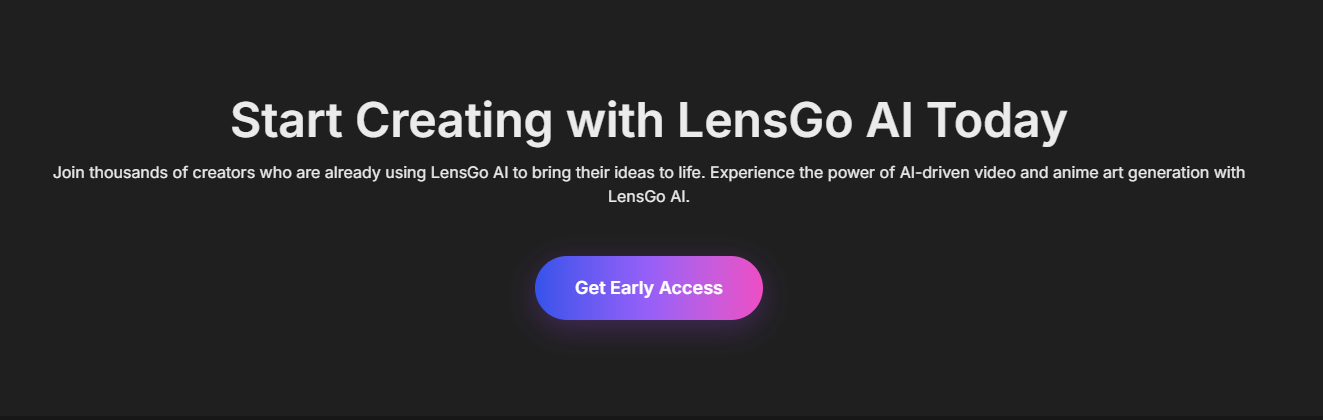 Start Creating with LensGo AI Today

Join thousands of creators who are already using LensGo AI to bring their ideas to life. Experience the power of AI-driven video and anime art generation with LensGo AI.

Get Early Access