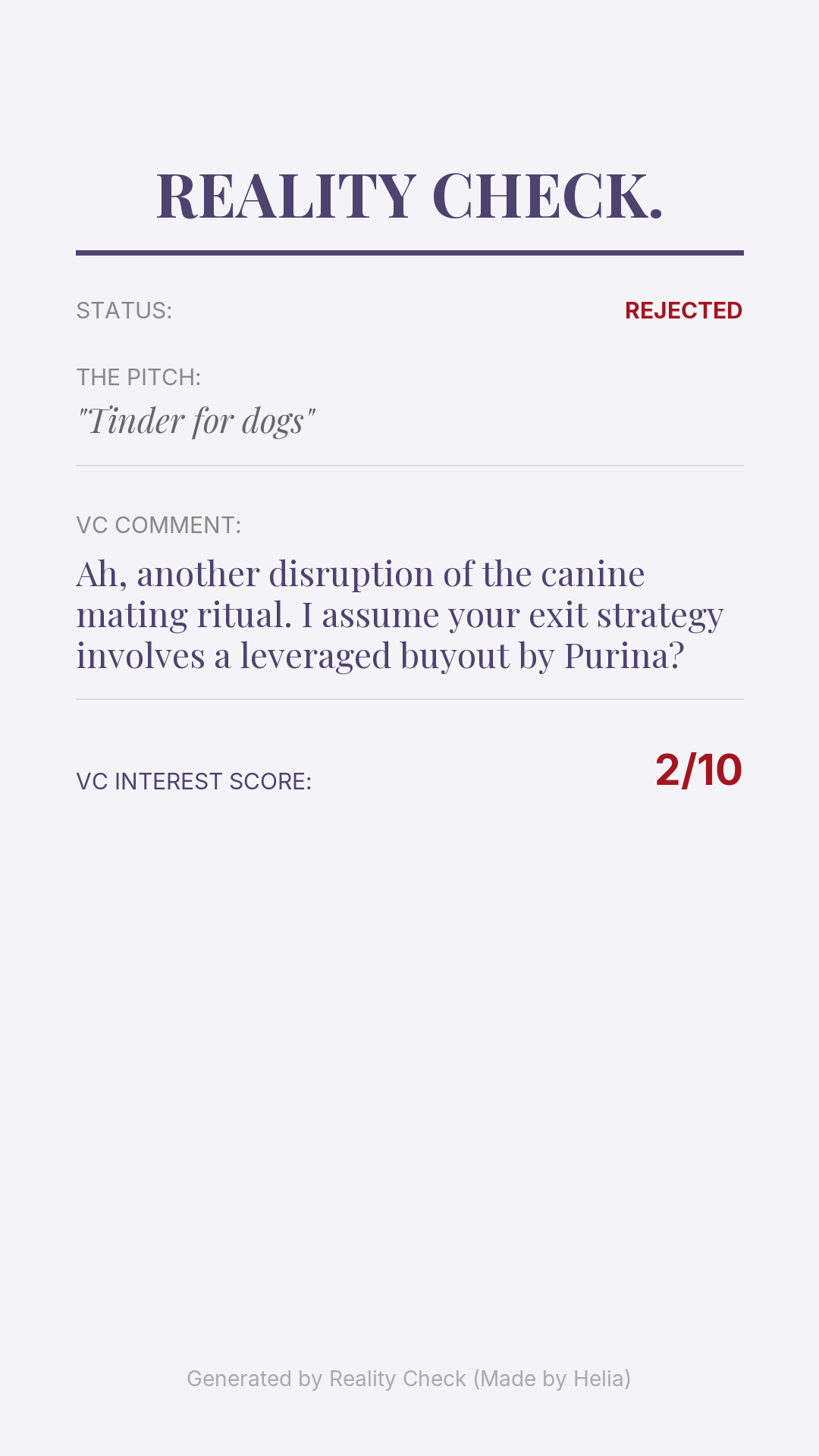 REALITY CHECK.

STATUS: REJECTED

THE PITCH:
"Tinder for dogs"

VC COMMENT:
Ah, another disruption of the canine mating ritual. I assume your exit strategy involves a leveraged buyout by Purina?

VC INTEREST SCORE: 2/10

Generated by Reality Check (Made by Helia)