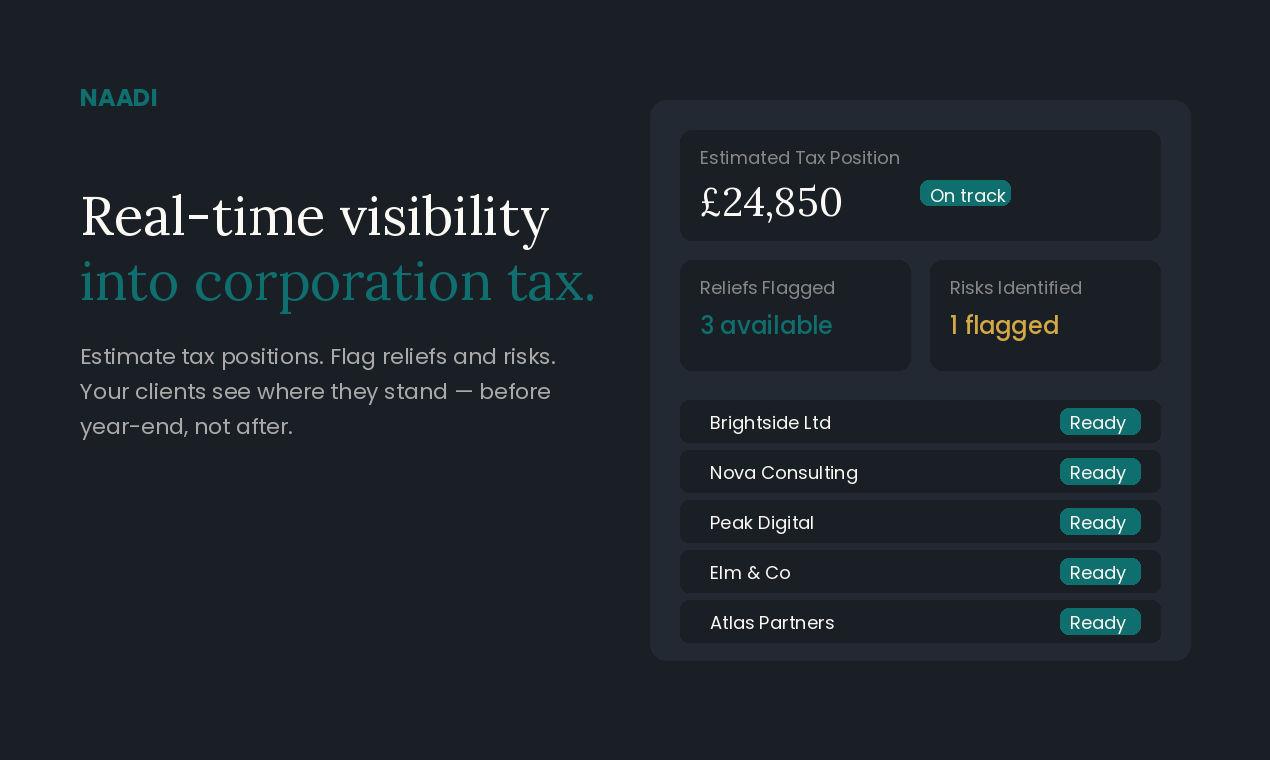 NAADI

Real-time visibility
into corporation tax.

Estimate tax positions. Flag reliefs and risks. Your clients see where they stand — before year-end, not after.

Estimated Tax Position
£24,850
On track

Reliefs Flagged
3 available

Risks Identified
1 flagged

Brightside Ltd
Ready

Nova Consulting
Ready

Peak Digital
Ready

Elm & Co
Ready

Atlas Partners
Ready